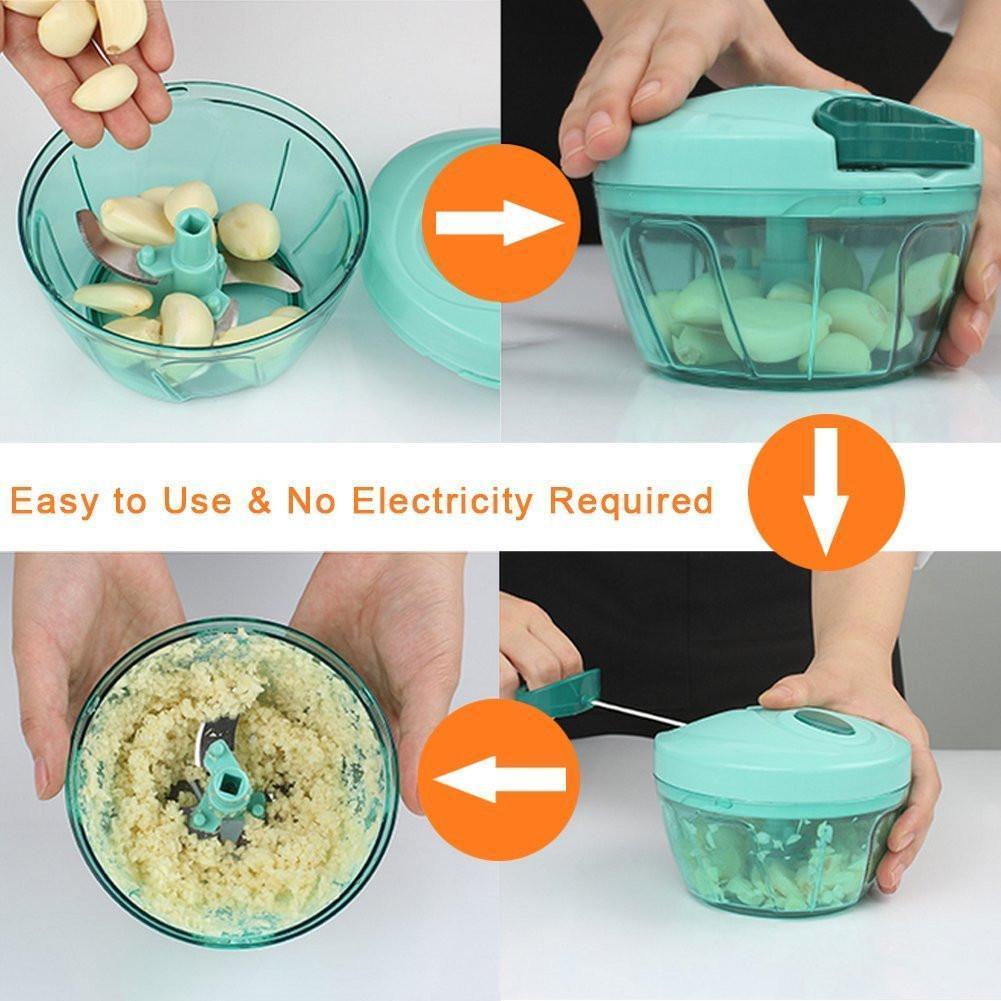 Easy to Use & No Electricity Required