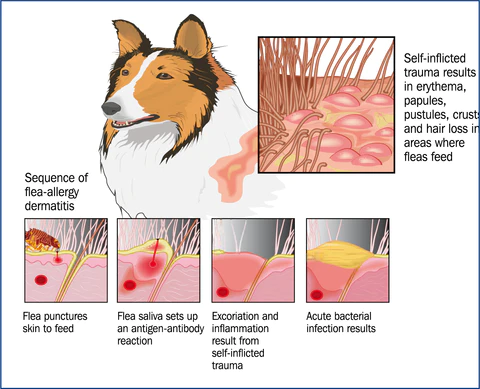 Self-inflicted trauma results in erythema, papules, pustules, crusts and hair loss in areas where fleas feed

Sequence of flea-allergy dermatitis

Flea punctures skin to feed

Flea saliva sets up an antigen-antibody reaction

Excoriation and inflammation result from self-inflicted trauma

Acute bacterial infection results