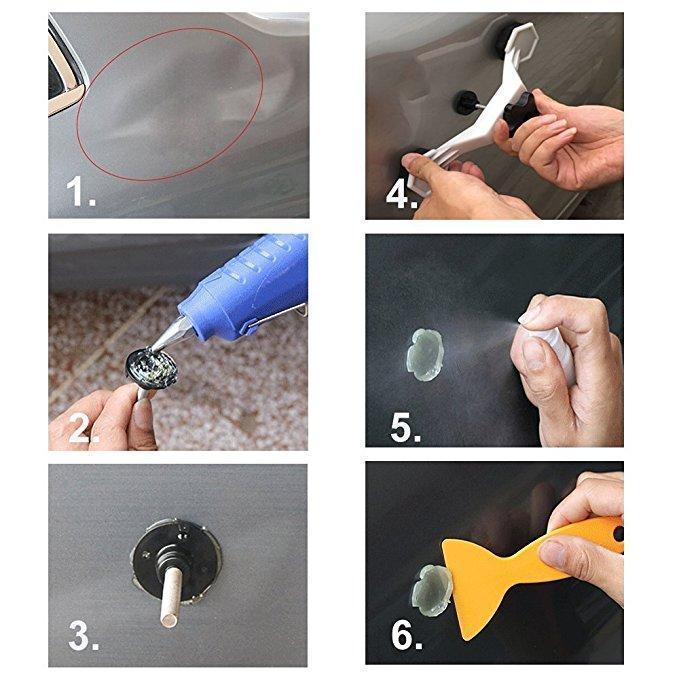 1.

2.

3.

4.

5.

6.