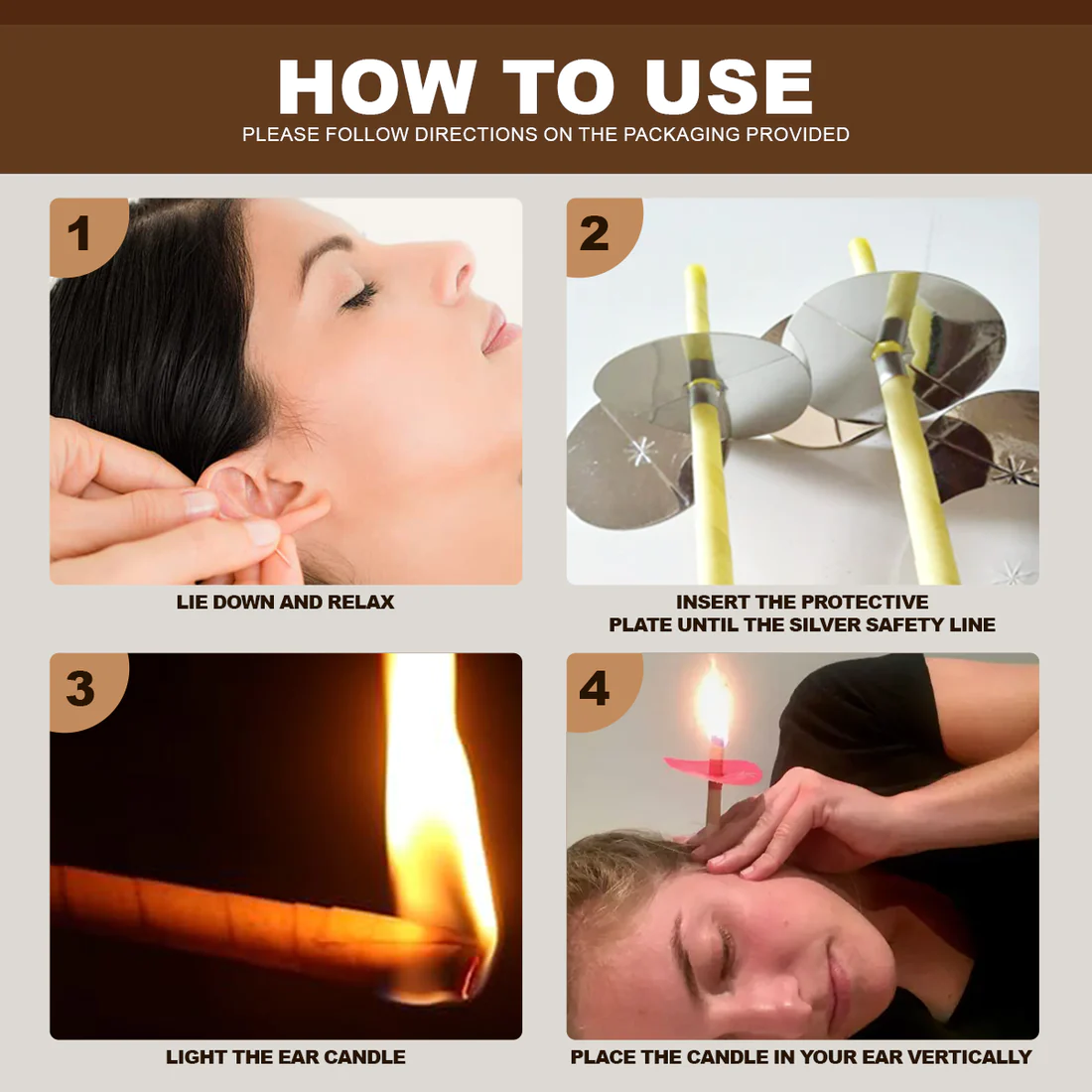 HOW TO USE
PLEASE FOLLOW DIRECTIONS ON THE PACKAGING PROVIDED

1
LIE DOWN AND RELAX

2
INSERT THE PROTECTIVE PLATE UNTIL THE SILVER SAFETY LINE

3
LIGHT THE EAR CANDLE

4
PLACE THE CANDLE IN YOUR EAR VERTICALLY