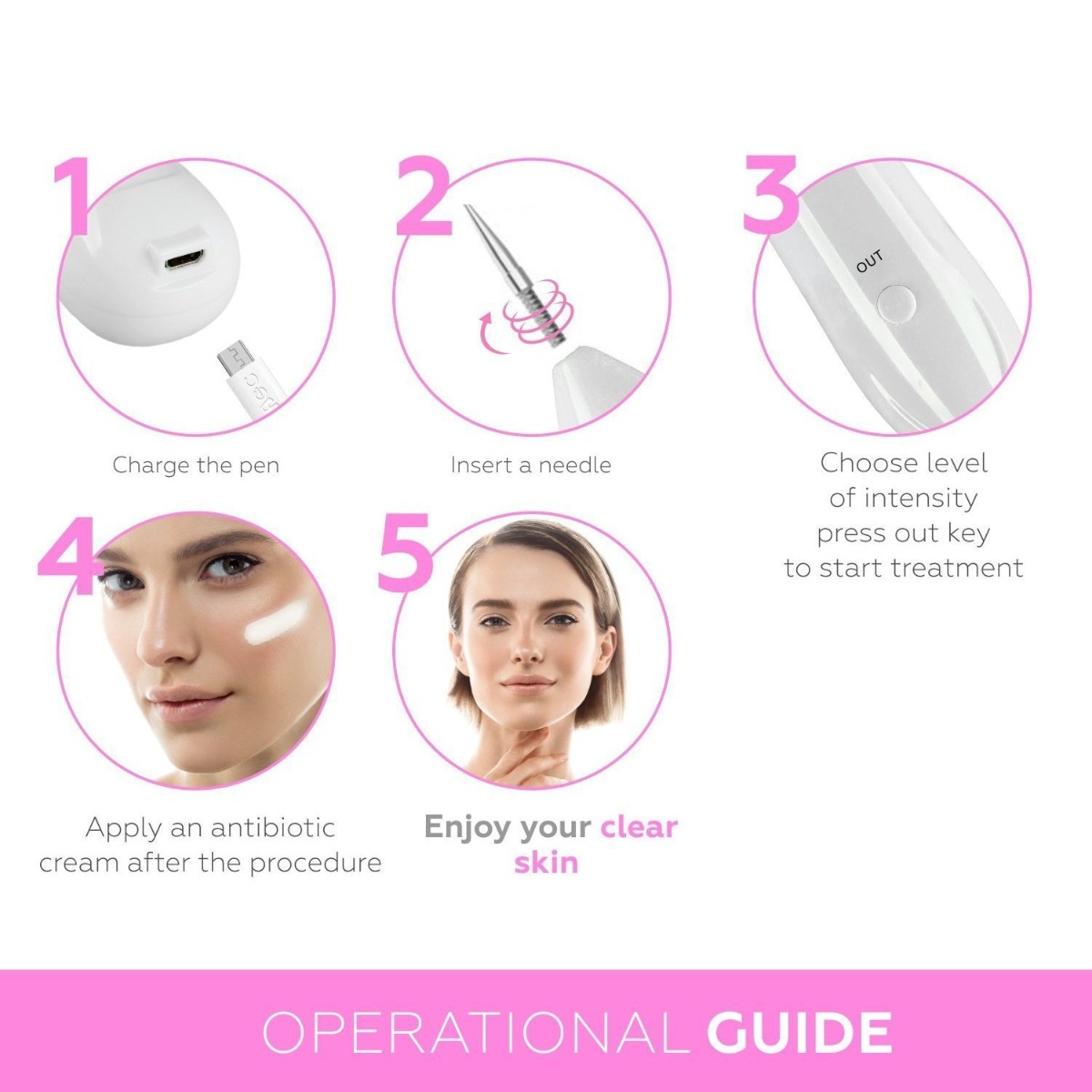 1

Charge the pen

2

Insert a needle

3

OUT

Choose level of intensity press out key to start treatment

4

Apply an antibiotic cream after the procedure

5

Enjoy your clear skin

OPERATIONAL GUIDE