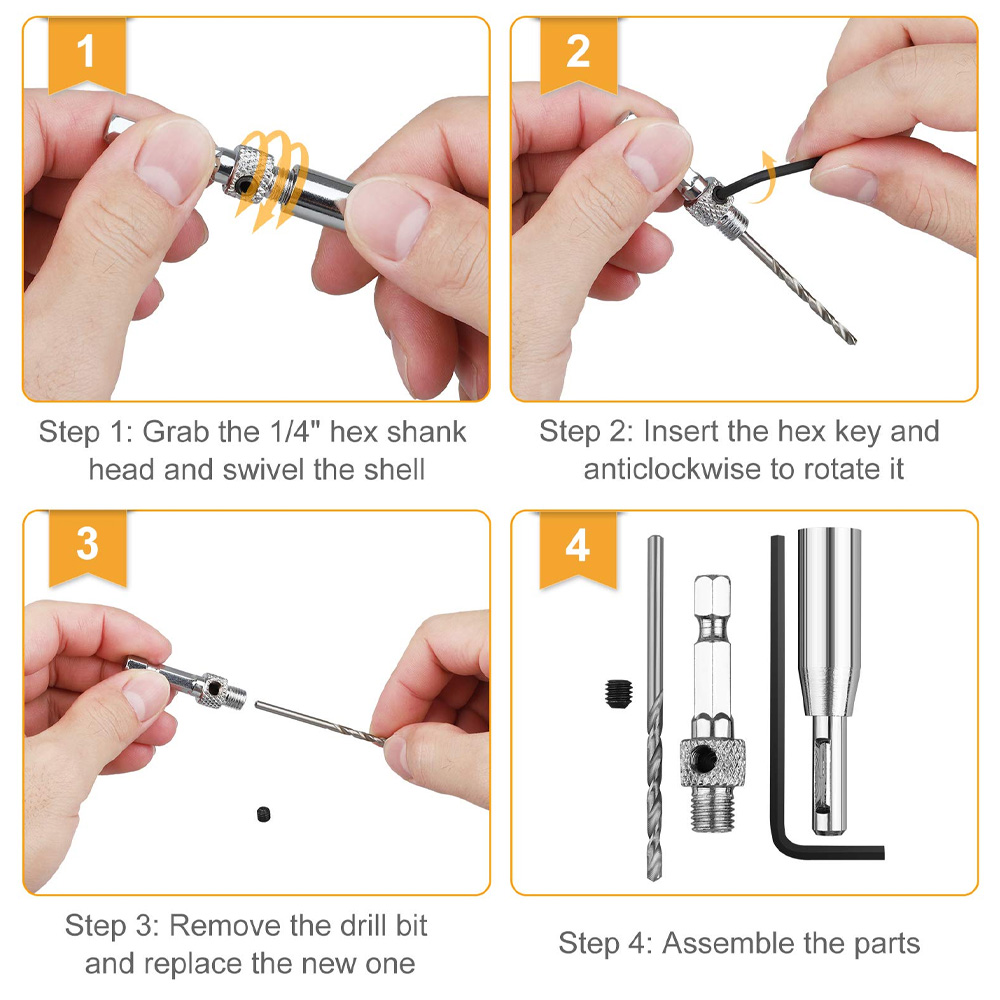 1

Step 1: Grab the 1/4" hex shank head and swivel the shell

2

Step 2: Insert the hex key and anticlockwise to rotate it

3

Step 3: Remove the drill bit and replace the new one

4

Step 4: Assemble the parts