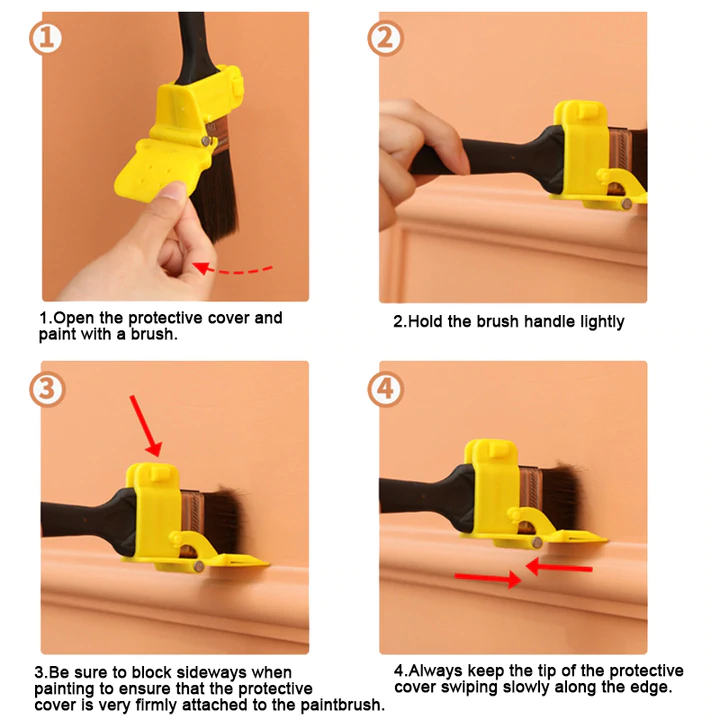 1

1.Open the protective cover and paint with a brush.

2

2.Hold the brush handle lightly

3

3.Be sure to block sideways when painting to ensure that the protective cover is very firmly attached to the paintbrush.

4

4.Always keep the tip of the protective cover swiping slowly along the edge.