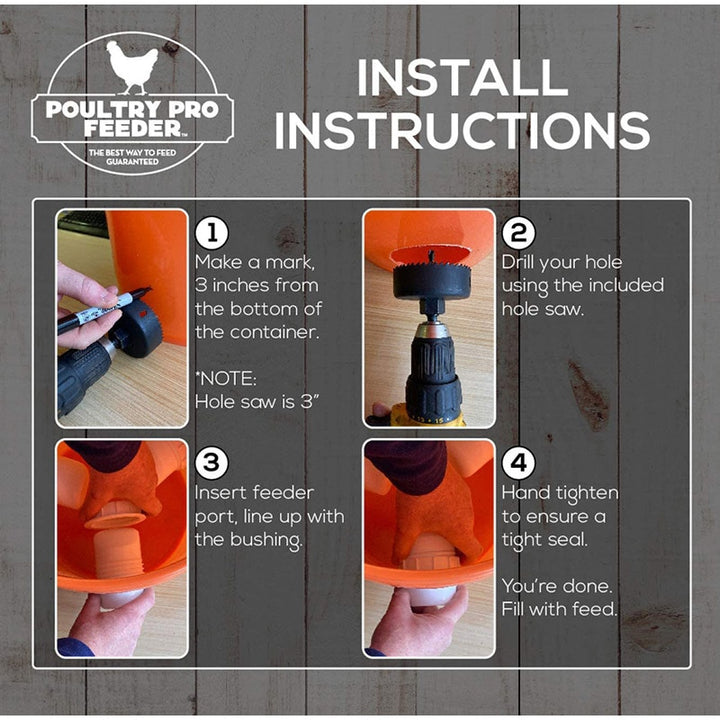 POULTRY PRO FEEDER™
THE BEST WAY TO FEED GUARANTEED

INSTALL INSTRUCTIONS

1
Make a mark, 3 inches from the bottom of the container.

*NOTE: Hole saw is 3"

2
Drill your hole using the included hole saw.

3
Insert feeder port, line up with the bushing.

4
Hand tighten to ensure a tight seal.

You're done. Fill with feed.