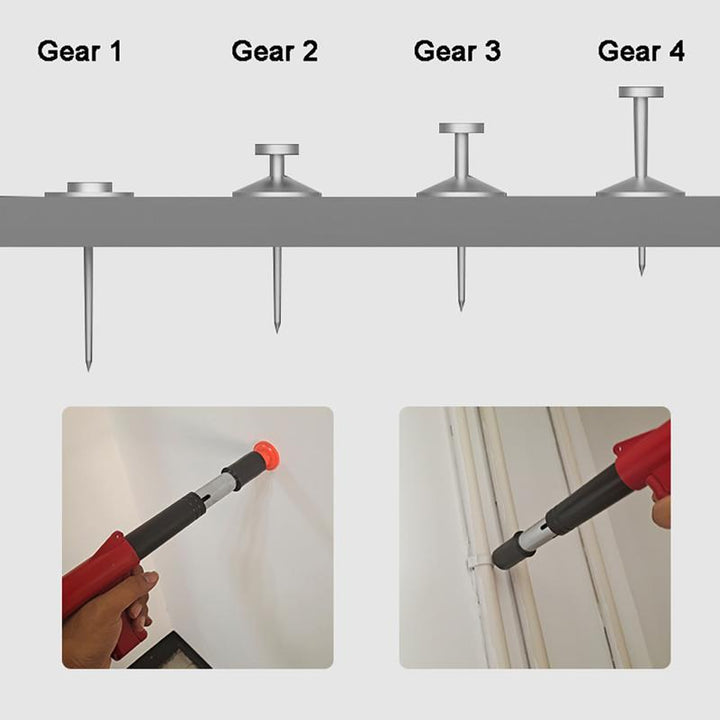 Gear 1
Gear 2
Gear 3
Gear 4