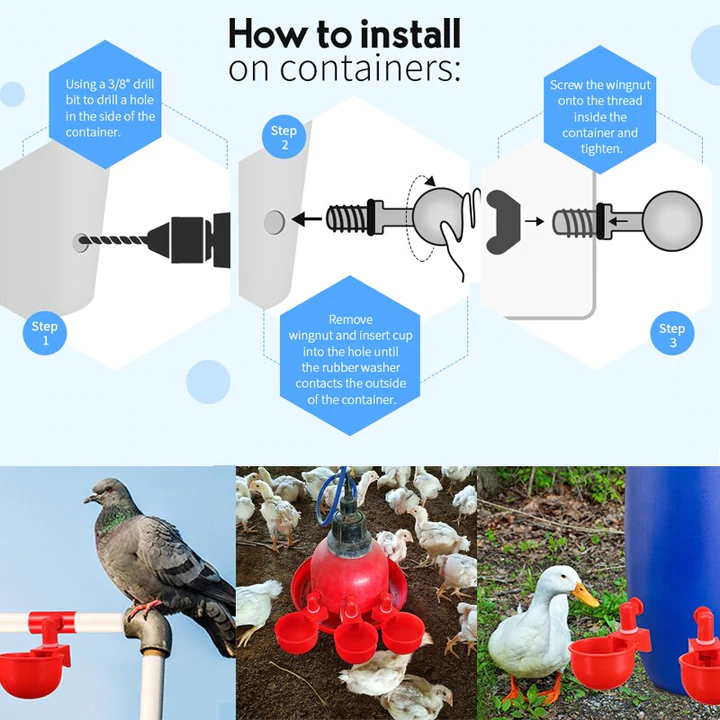 How to install
on containers:

Using a 3/8" drill bit to drill a hole in the side of the container.

Step 1

Step 2

Remove wingnut and insert cup into the hole until the rubber washer contacts the outside of the container.

Screw the wingnut onto the thread inside the container and tighten.

Step 3