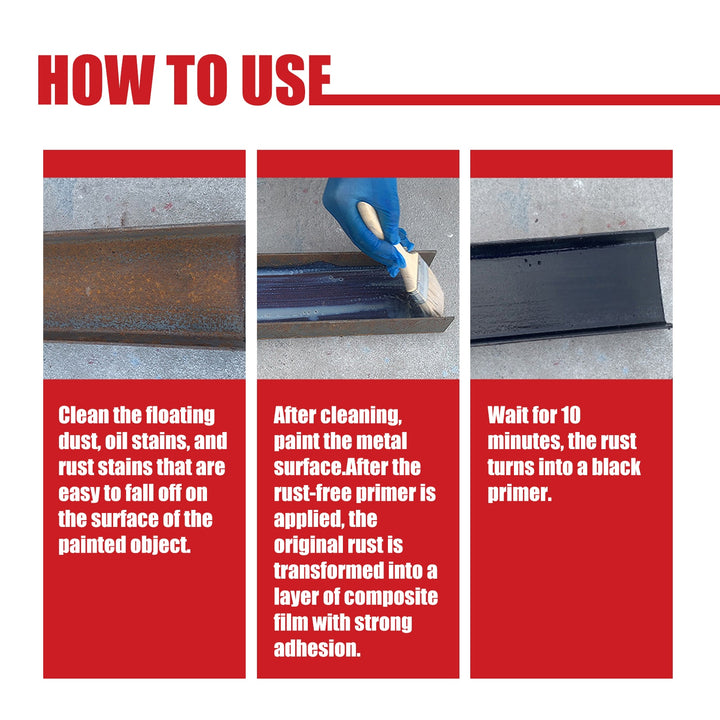 HOW TO USE

Clean the floating dust, oil stains, and rust stains that are easy to fall off on the surface of the painted object.

After cleaning, paint the metal surface.After the rust-free primer is applied, the original rust is transformed into a layer of composite film with strong adhesion.

Wait for 10 minutes, the rust turns into a black primer.