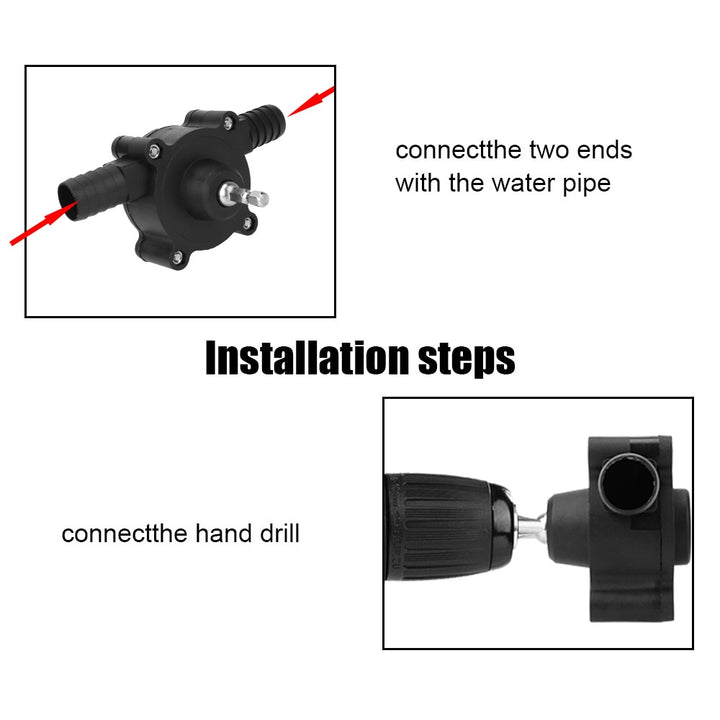 connectthe two ends with the water pipe

Installation steps

connectthe hand drill