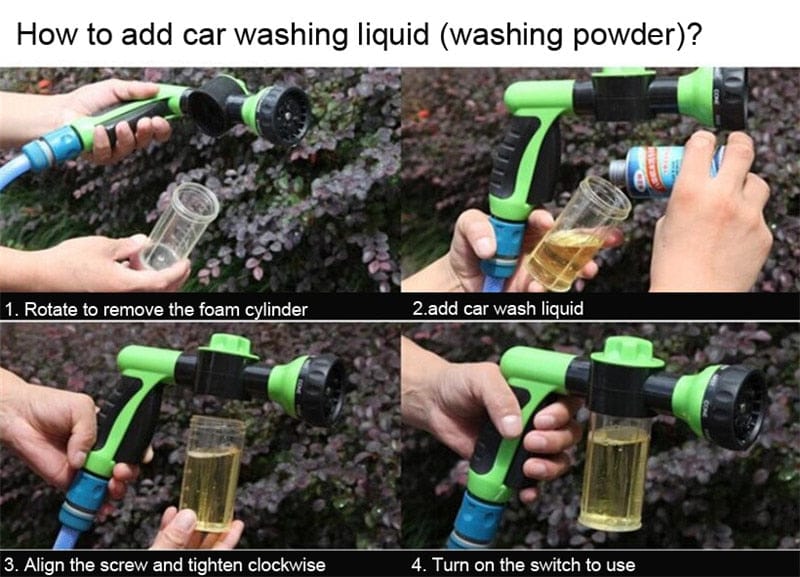 How to add car washing liquid (washing powder)?

1. Rotate to remove the foam cylinder

2.add car wash liquid

3. Align the screw and tighten clockwise

4. Turn on the switch to use