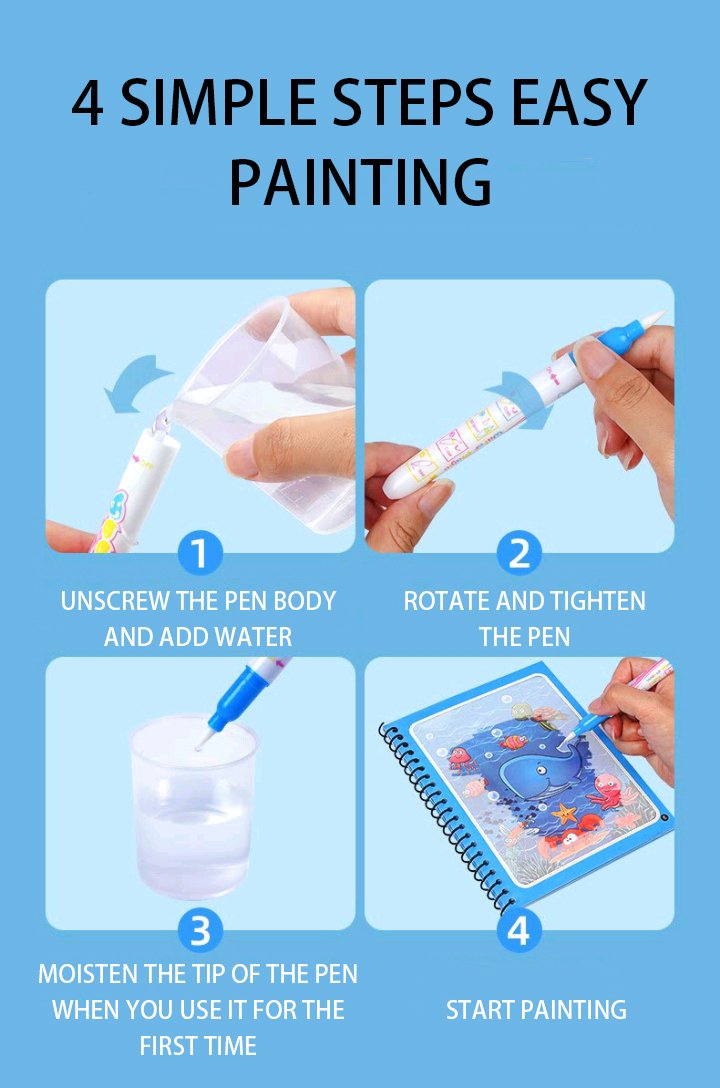 4 SIMPLE STEPS EASY PAINTING

1
UNSCREW THE PEN BODY AND ADD WATER

2
ROTATE AND TIGHTEN THE PEN

3
MOISTEN THE TIP OF THE PEN WHEN YOU USE IT FOR THE FIRST TIME

4
START PAINTING