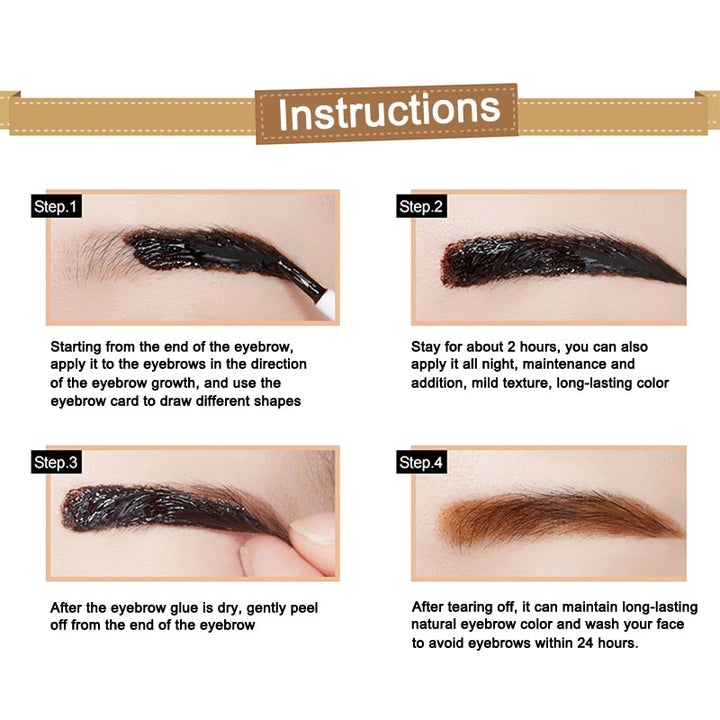 Instructions

Step.1

Starting from the end of the eyebrow, apply it to the eyebrows in the direction of the eyebrow growth, and use the eyebrow card to draw different shapes

Step.2

Stay for about 2 hours, you can also apply it all night, maintenance and addition, mild texture, long-lasting color

Step.3

After the eyebrow glue is dry, gently peel off from the end of the eyebrow

Step.4

After tearing off, it can maintain long-lasting natural eyebrow color and wash your face to avoid eyebrows within 24 hours.