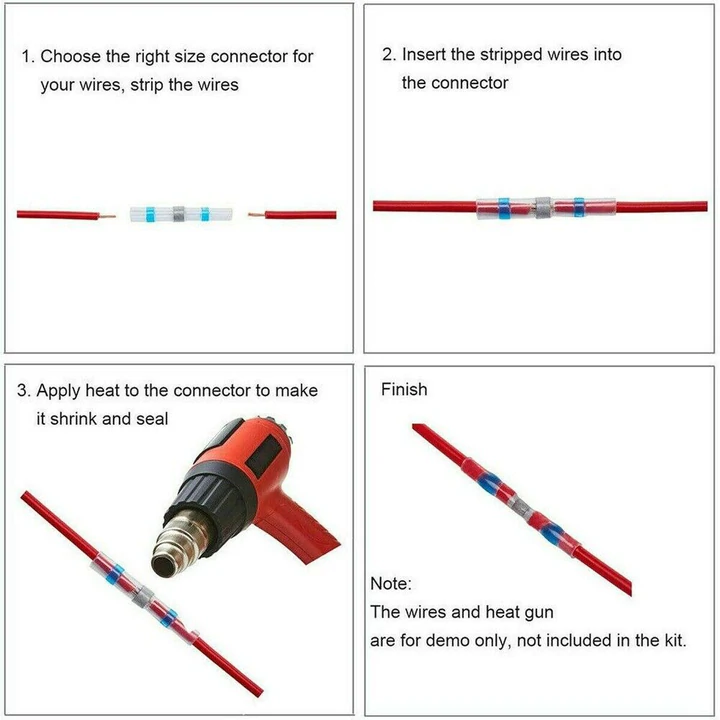 1. Choose the right size connector for your wires, strip the wires

2. Insert the stripped wires into the connector

3. Apply heat to the connector to make it shrink and seal

Finish

Note:
The wires and heat gun
are for demo only, not included in the kit.