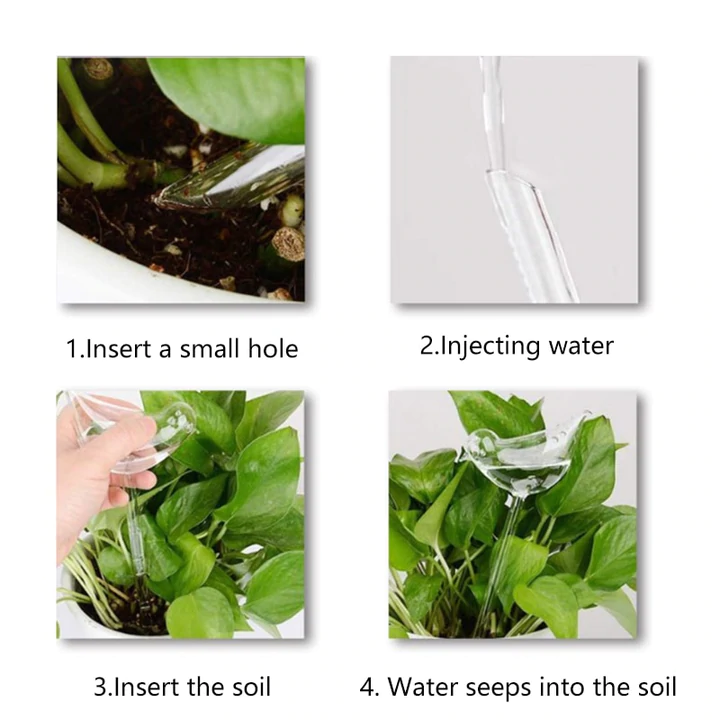 1.Insert a small hole

2.Injecting water

3.Insert the soil

4. Water seeps into the soil