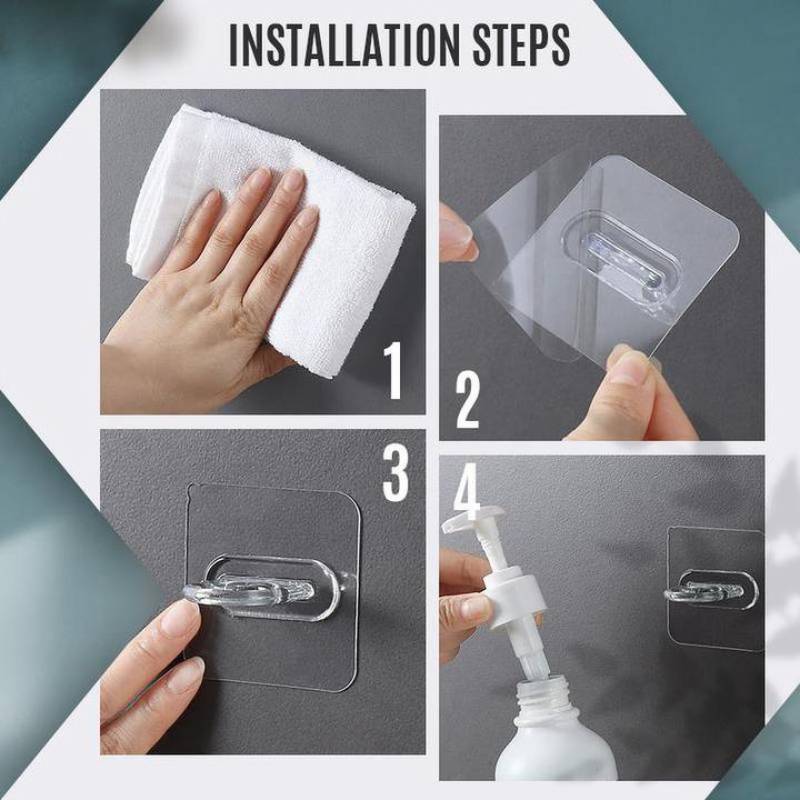 INSTALLATION STEPS

1

2

3

4