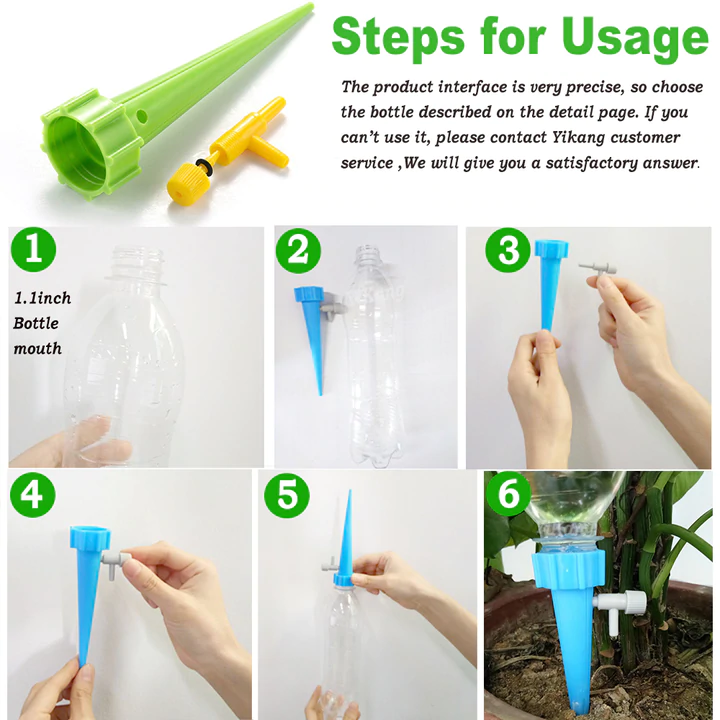 Steps for Usage

The product interface is very precise, so choose the bottle described on the detail page. If you can't use it, please contact Yikang customer service ,We will give you a satisfactory answer.

1

1.1inch Bottle mouth

2

3

4

5

6