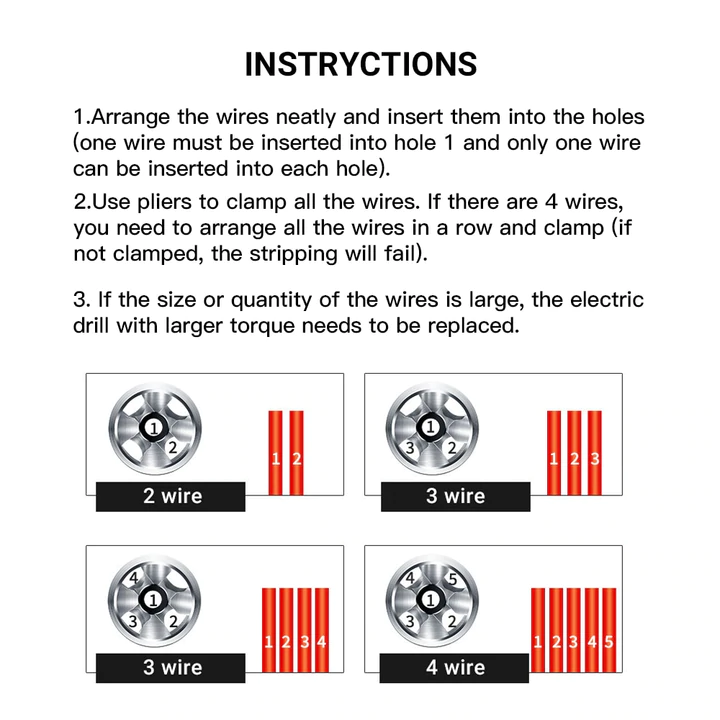 INSTRYCTIONS

1.Arrange the wires neatly and insert them into the holes (one wire must be inserted into hole 1 and only one wire can be inserted into each hole).

2.Use pliers to clamp all the wires. If there are 4 wires, you need to arrange all the wires in a row and clamp (if not clamped, the stripping will fail).

3. If the size or quantity of the wires is large, the electric drill with larger torque needs to be replaced.

1
2
1 2
2 wire

1
3 2
1 2 3
3 wire

4
1
3 2
1 2 3 4
3 wire

4 5
1
3 2
1 2 3 4 5
4 wire