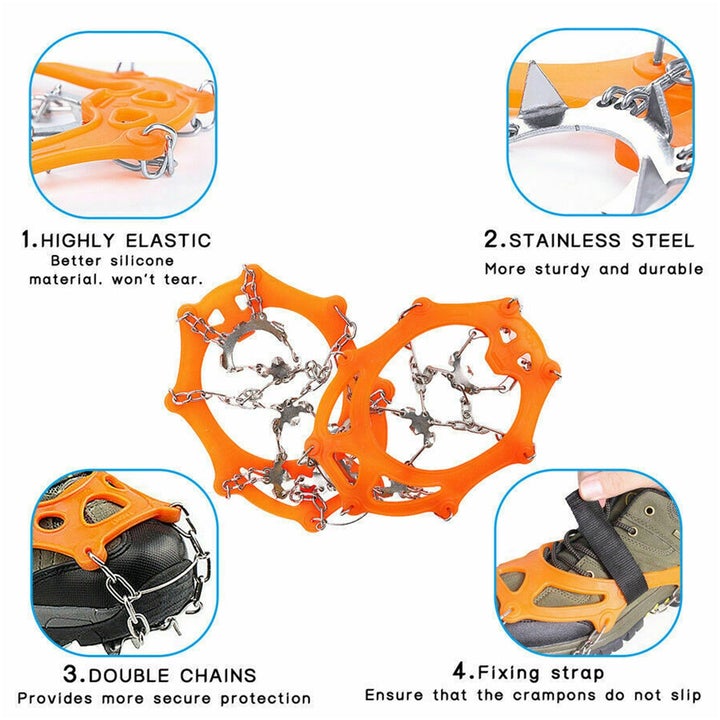 1.HIGHLY ELASTIC
Better silicone material. won't tear.

2.STAINLESS STEEL
More sturdy and durable

3.DOUBLE CHAINS
Provides more secure protection

4.Fixing strap
Ensure that the crampons do not slip