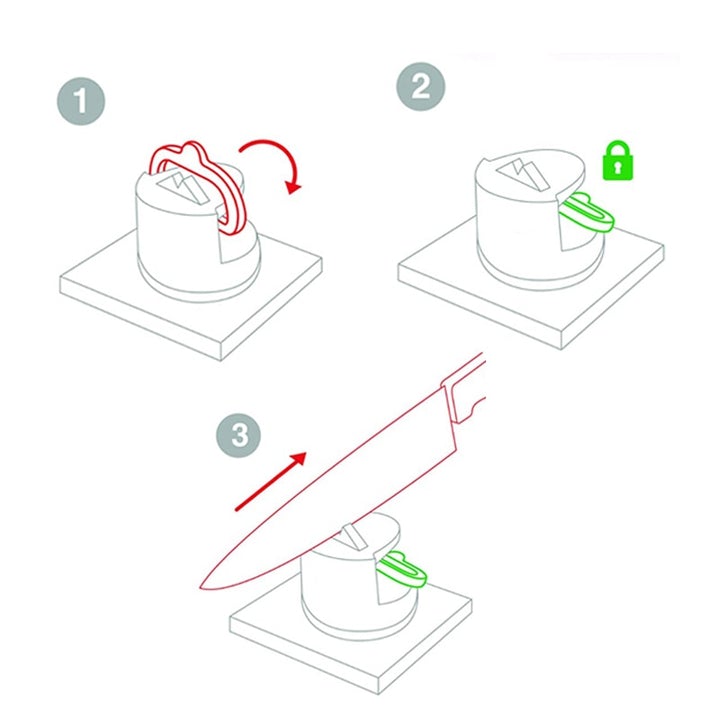 1

2

3