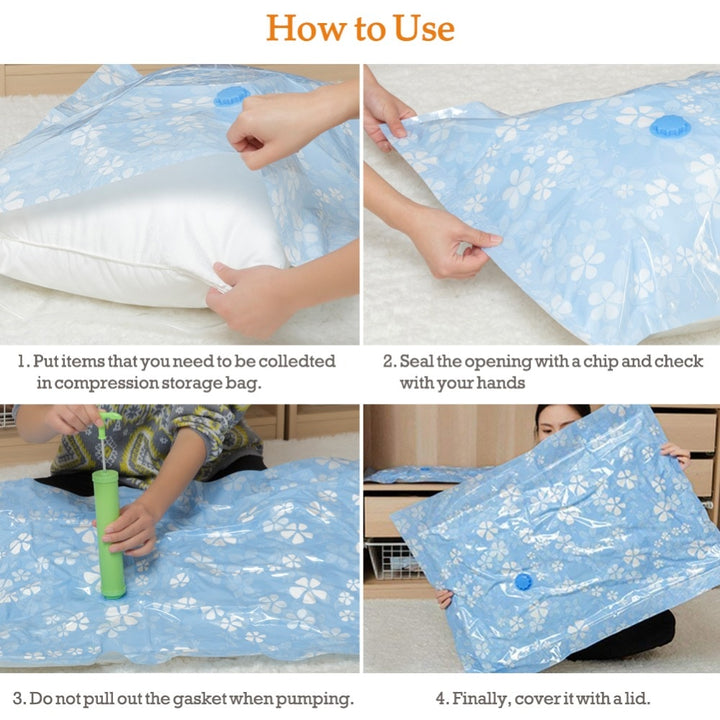 How to Use

1. Put items that you need to be colledted in compression storage bag.

2. Seal the opening with a chip and check with your hands

3. Do not pull out the gasket when pumping.

4. Finally, cover it with a lid.