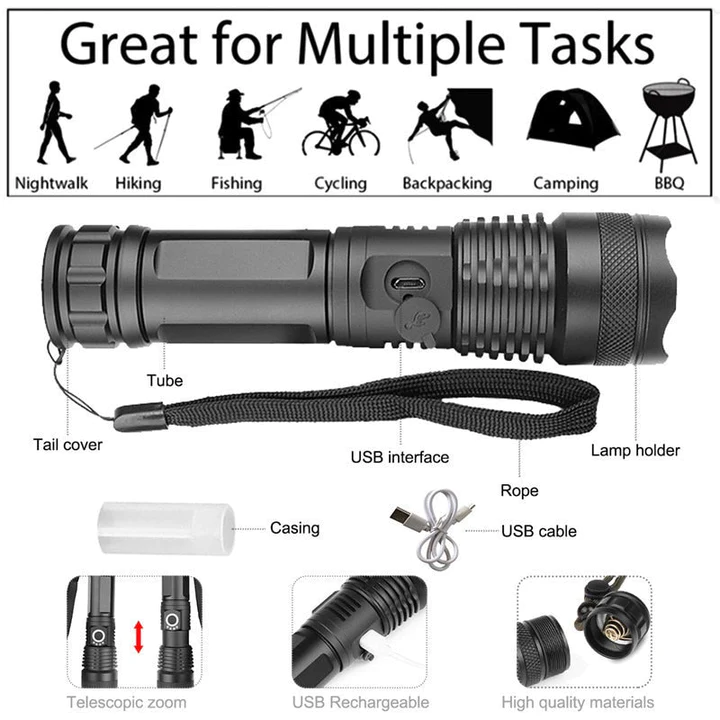 Great for Multiple Tasks

Nightwalk
Hiking
Fishing
Cycling
Backpacking
Camping
BBQ

Tube
Tail cover
USB interface
Lamp holder
Rope

Casing
USB cable

Telescopic zoom
USB Rechargeable
High quality materials