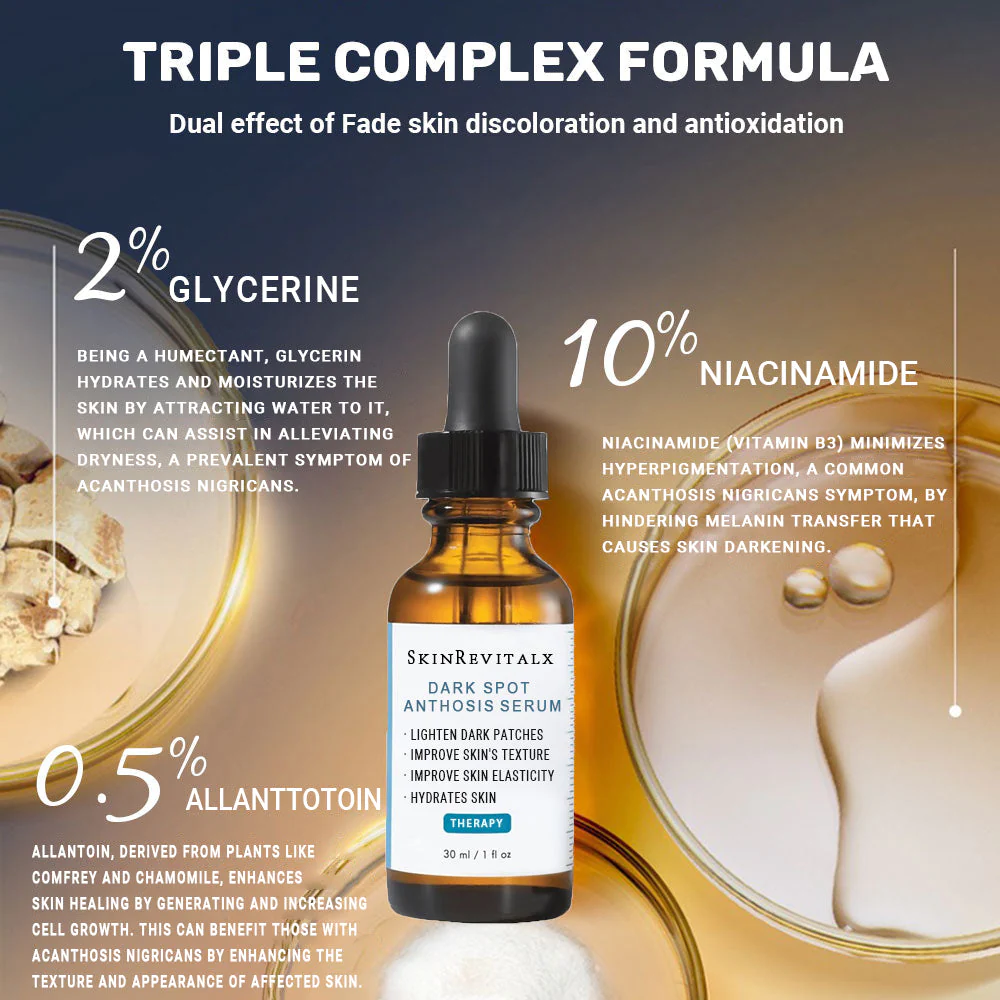 TRIPLE COMPLEX FORMULA

Dual effect of Fade skin discoloration and antioxidation

2% GLYCERINE

BEING A HUMECTANT, GLYCERIN HYDRATES AND MOISTURIZES THE SKIN BY ATTRACTING WATER TO IT, WHICH CAN ASSIST IN ALLEVIATING DRYNESS, A PREVALENT SYMPTOM OF ACANTHOSIS NIGRICANS.

10% NIACINAMIDE

NIACINAMIDE (VITAMIN B3) MINIMIZES HYPERPIGMENTATION, A COMMON ACANTHOSIS NIGRICANS SYMPTOM, BY HINDERING MELANIN TRANSFER THAT CAUSES SKIN DARKENING.

SKINREVITALX

DARK SPOT ANTHOSIS SERUM

· LIGHTEN DARK PATCHES
· IMPROVE SKIN'S TEXTURE
· IMPROVE SKIN ELASTICITY
· HYDRATES SKIN

THERAPY

30 ml / 1 fl oz

0.5% ALLANTTOTOIN

ALLANTOIN, DERIVED FROM PLANTS LIKE COMFREY AND CHAMOMILE, ENHANCES SKIN HEALING BY GENERATING AND INCREASING CELL GROWTH. THIS CAN BENEFIT THOSE WITH ACANTHOSIS NIGRICANS BY ENHANCING THE TEXTURE AND APPEARANCE OF AFFECTED SKIN.