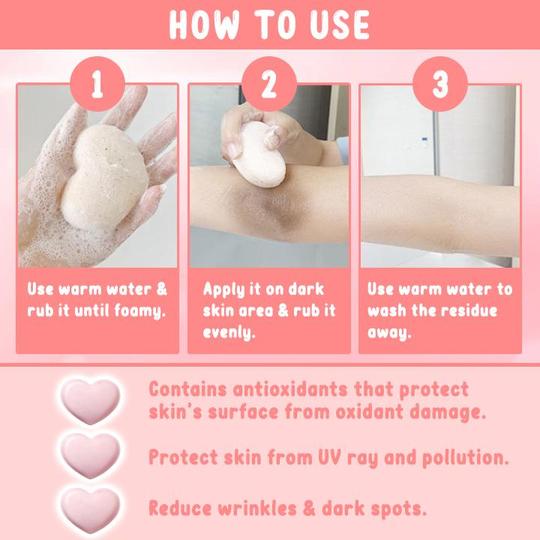 HOW TO USE

1

Use warm water & rub it until foamy.

2

Apply it on dark skin area & rub it evenly.

3

Use warm water to wash the residue away.

Contains antioxidants that protect skin's surface from oxidant damage.

Protect skin from UV ray and pollution.

Reduce wrinkles & dark spots.