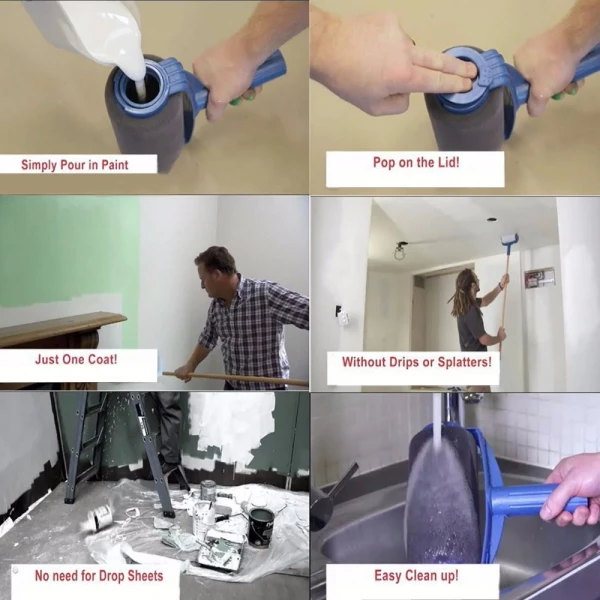 Simply Pour in Paint

Pop on the Lid!

Just One Coat!

Without Drips or Splatters!

No need for Drop Sheets

Easy Clean up!