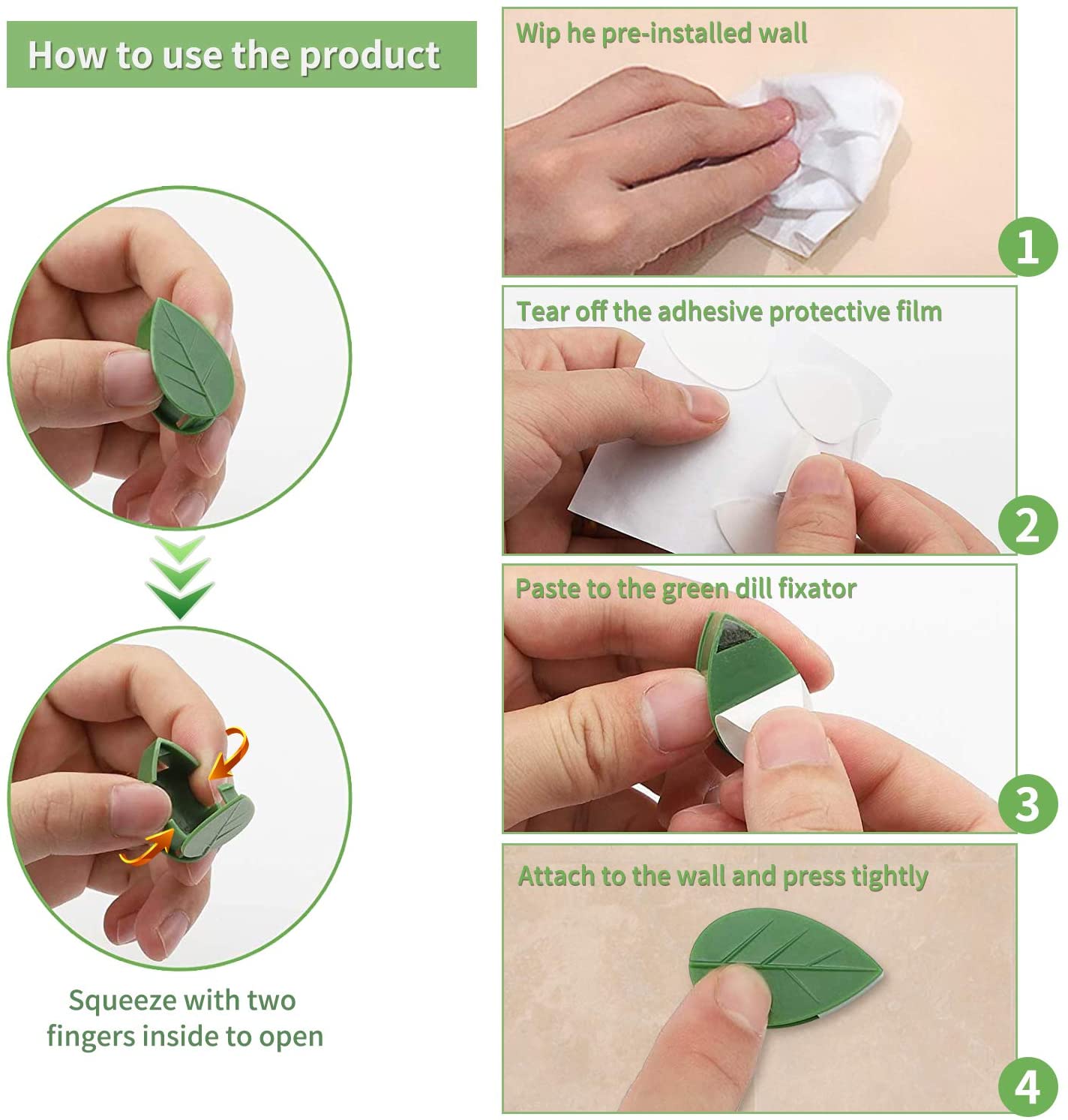 How to use the product

Squeeze with two fingers inside to open

Wip he pre-installed wall

1

Tear off the adhesive protective film

2

Paste to the green dill fixator

3

Attach to the wall and press tightly

4