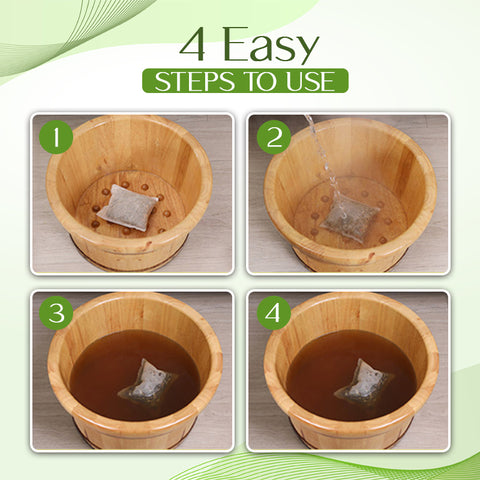 4 Easy
STEPS TO USE

1

2

3

4