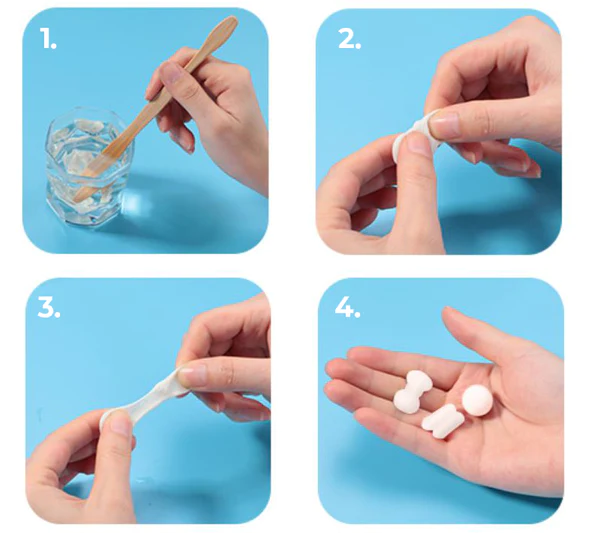 1.

2.

3.

4.