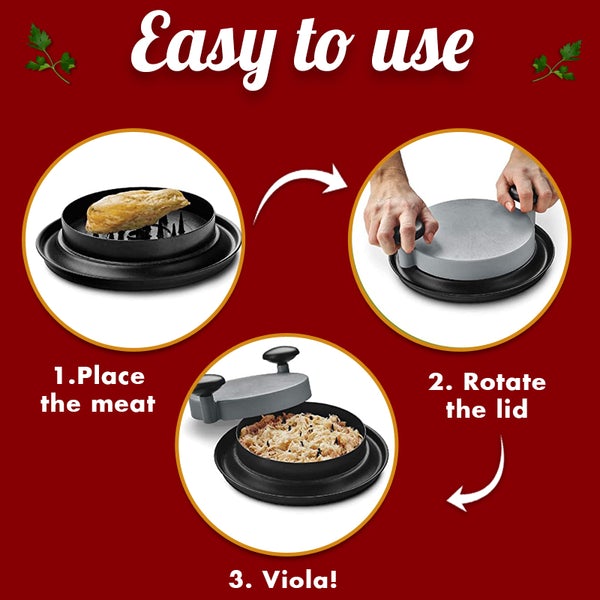 Easy to use

1.Place the meat

2. Rotate the lid

3. Viola!