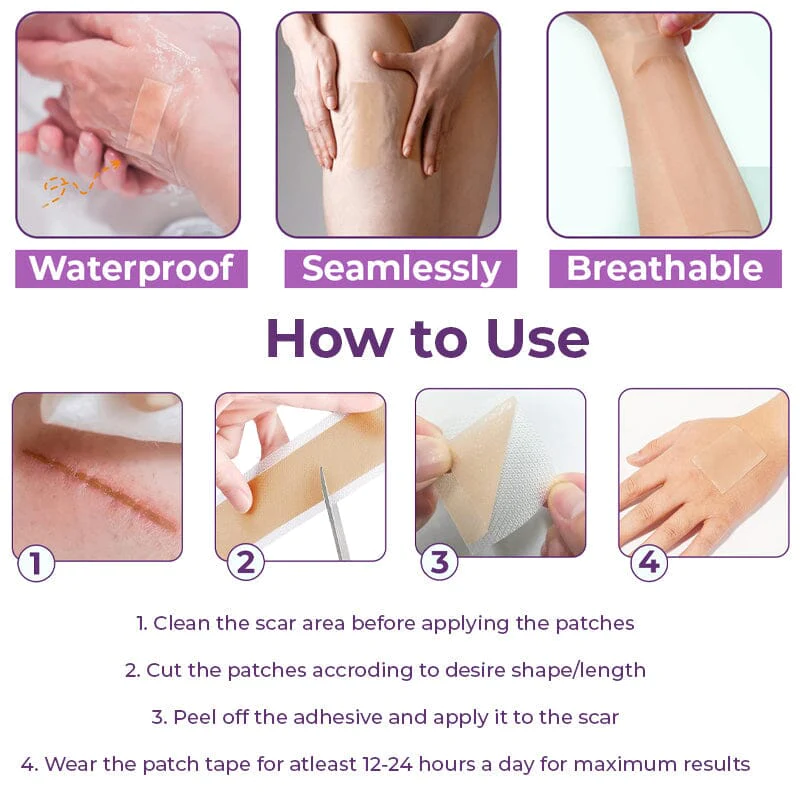 Waterproof

Seamlessly

Breathable

How to Use

1

2

3

4

1. Clean the scar area before applying the patches

2. Cut the patches accroding to desire shape/length

3. Peel off the adhesive and apply it to the scar

4. Wear the patch tape for atleast 12-24 hours a day for maximum results