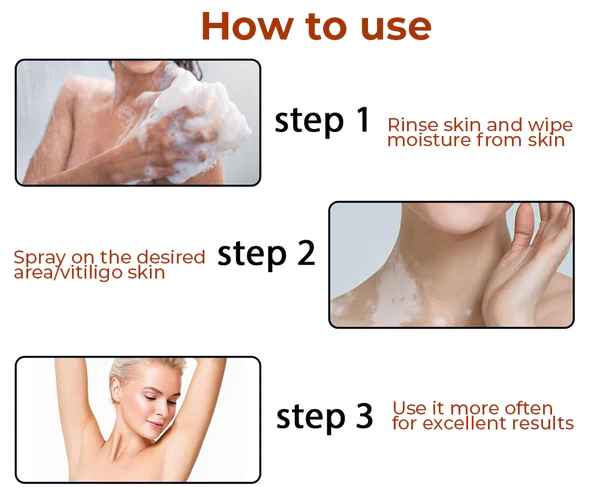 How to use

step 1 Rinse skin and wipe moisture from skin

Spray on the desired area/vitiligo skin step 2

step 3 Use it more often for excellent results