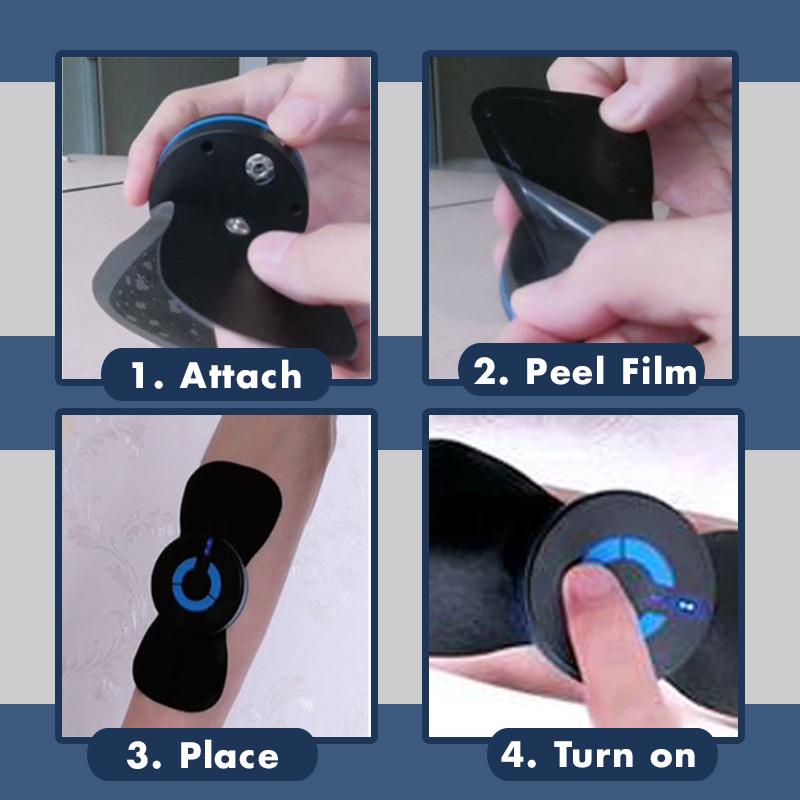 1. Attach

2. Peel Film

3. Place

4. Turn on