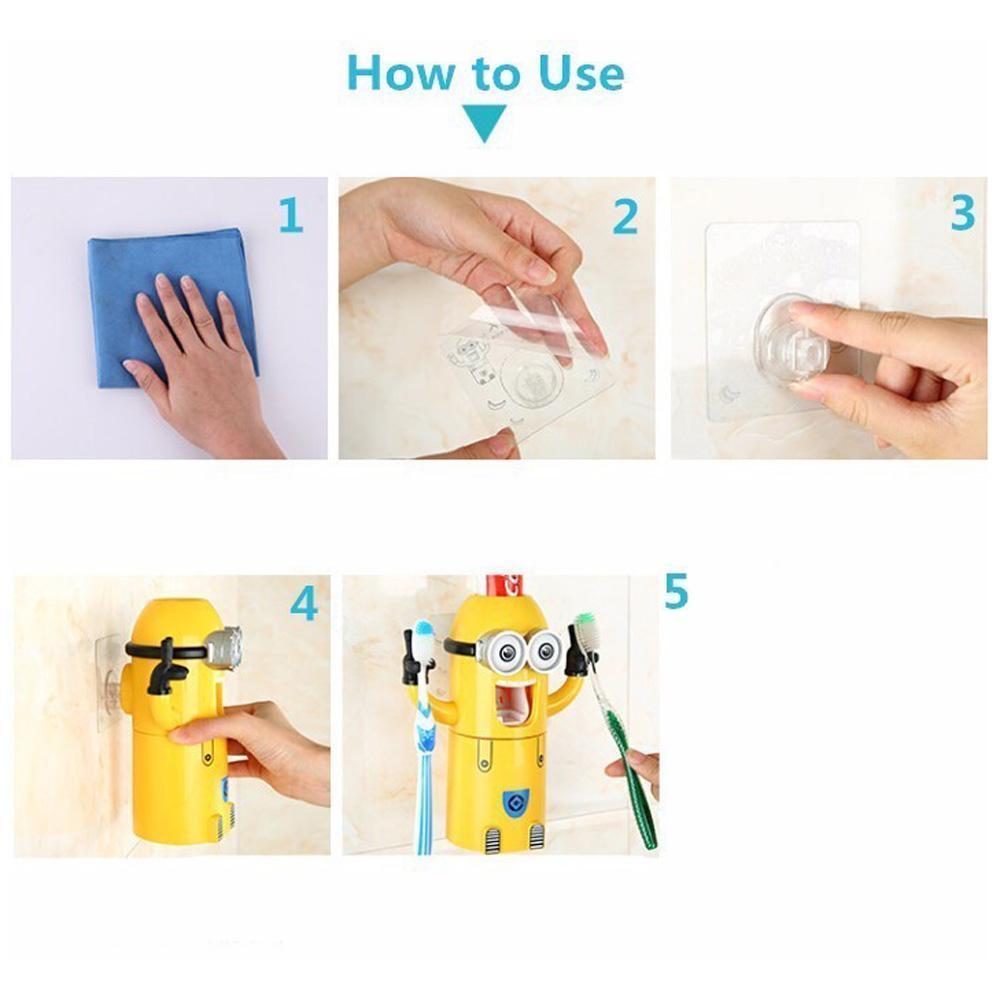 How to Use

1

2

3

4

5