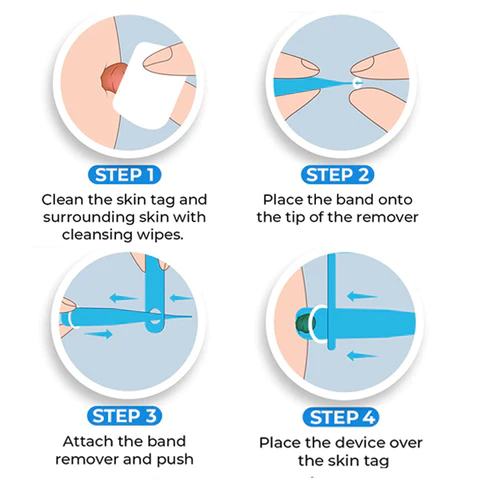 STEP 1
Clean the skin tag and surrounding skin with cleansing wipes.

STEP 2
Place the band onto the tip of the remover

STEP 3
Attach the band remover and push

STEP 4
Place the device over the skin tag