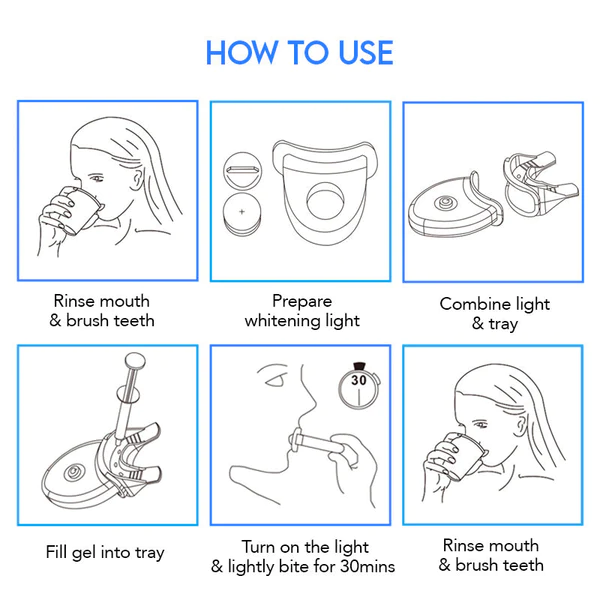 HOW TO USE

Rinse mouth & brush teeth

Prepare whitening light

Combine light & tray

Fill gel into tray

30

Turn on the light & lightly bite for 30mins

Rinse mouth & brush teeth