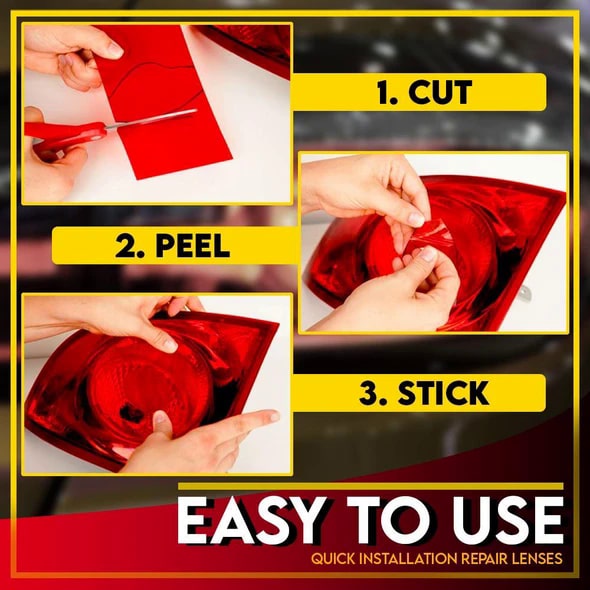 1. CUT

2. PEEL

3. STICK

EASY TO USE

QUICK INSTALLATION REPAIR LENSES