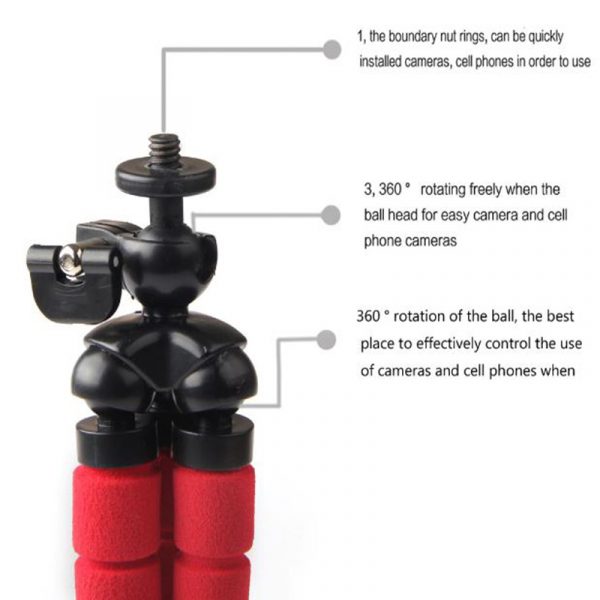 1, the boundary nut rings, can be quickly installed cameras, cell phones in order to use

3, 360 ° rotating freely when the ball head for easy camera and cell phone cameras

360 ° rotation of the ball, the best place to effectively control the use of cameras and cell phones when