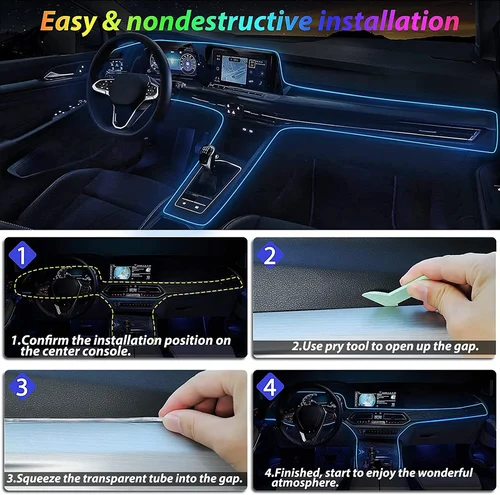 Easy & nondestructive installation

1

1.Confirm the installation position on the center console.

2

2.Use pry tool to open up the gap.

3

3.Squeeze the transparent tube into the gap.

4

4.Finished, start to enjoy the wonderful atmosphere.