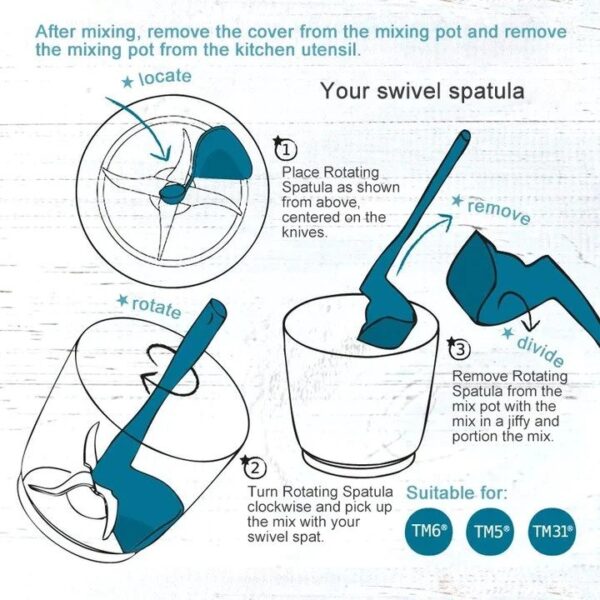 After mixing, remove the cover from the mixing pot and remove the mixing pot from the kitchen utensil.

★ locate

Your swivel spatula

1 Place Rotating Spatula as shown from above, centered on the knives.

★ remove

★ rotate

★ divide

3 Remove Rotating Spatula from the mix pot with the mix in a jiffy and portion the mix.

2 Turn Rotating Spatula clockwise and pick up the mix with your swivel spat.

Suitable for:

TM6®

TM5®

TM31®