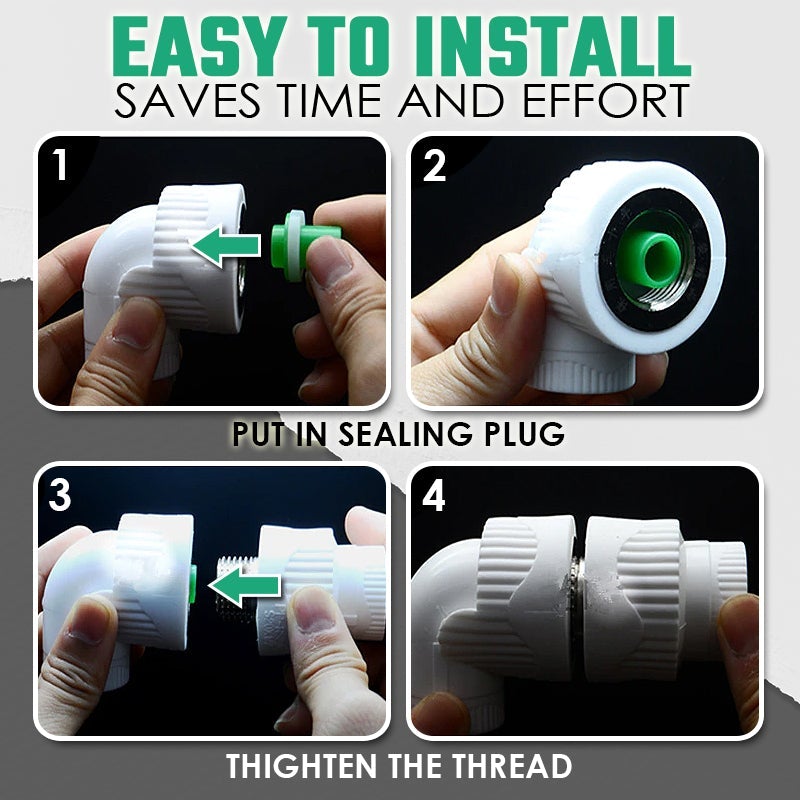 EASY TO INSTALL
SAVES TIME AND EFFORT

1

2

PUT IN SEALING PLUG

3

4

THIGHTEN THE THREAD