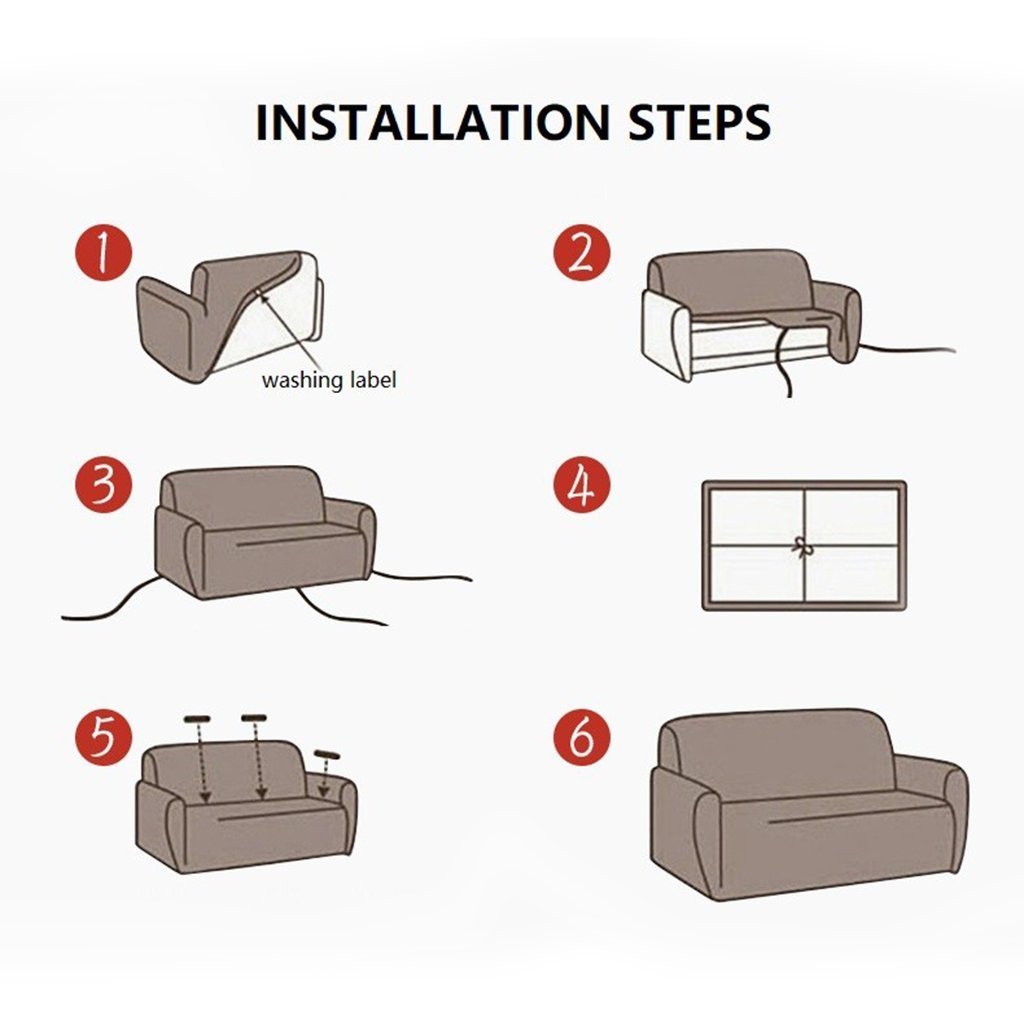 INSTALLATION STEPS

1

washing label

2

3

4

5

6