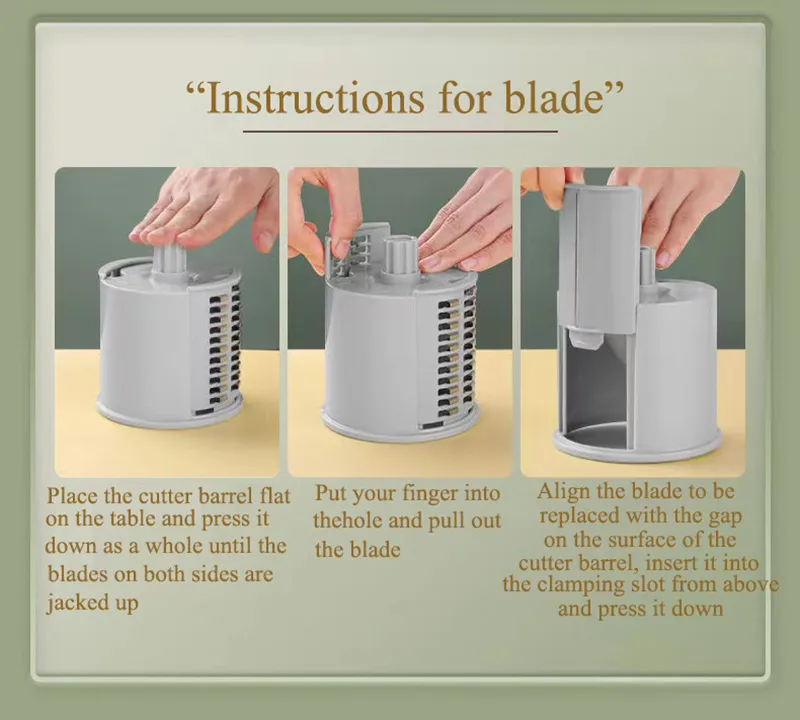 “Instructions for blade”

Place the cutter barrel flat on the table and press it down as a whole until the blades on both sides are jacked up

Put your finger into thehole and pull out the blade

Align the blade to be replaced with the gap on the surface of the cutter barrel, insert it into the clamping slot from above and press it down