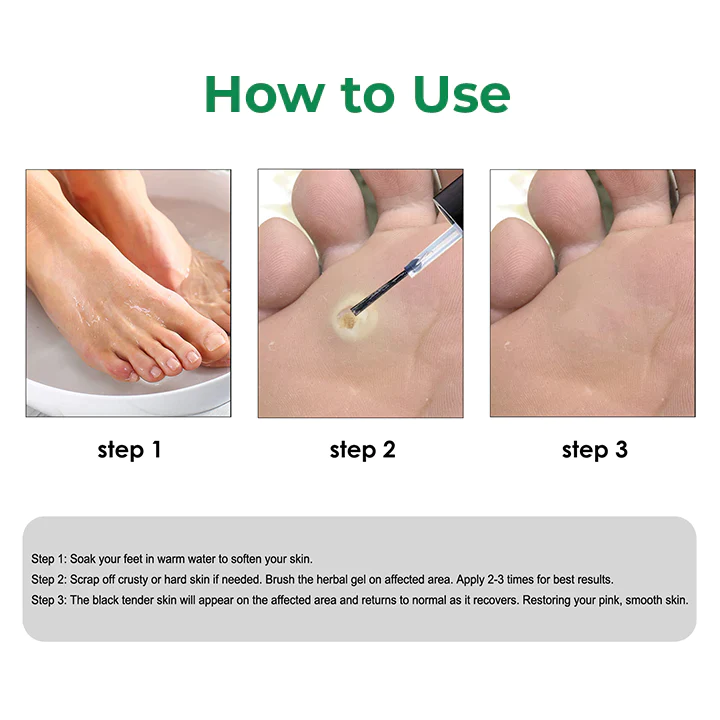 How to Use

step 1

step 2

step 3

Step 1: Soak your feet in warm water to soften your skin.
Step 2: Scrap off crusty or hard skin if needed. Brush the herbal gel on affected area. Apply 2-3 times for best results.
Step 3: The black tender skin will appear on the affected area and returns to normal as it recovers. Restoring your pink, smooth skin.