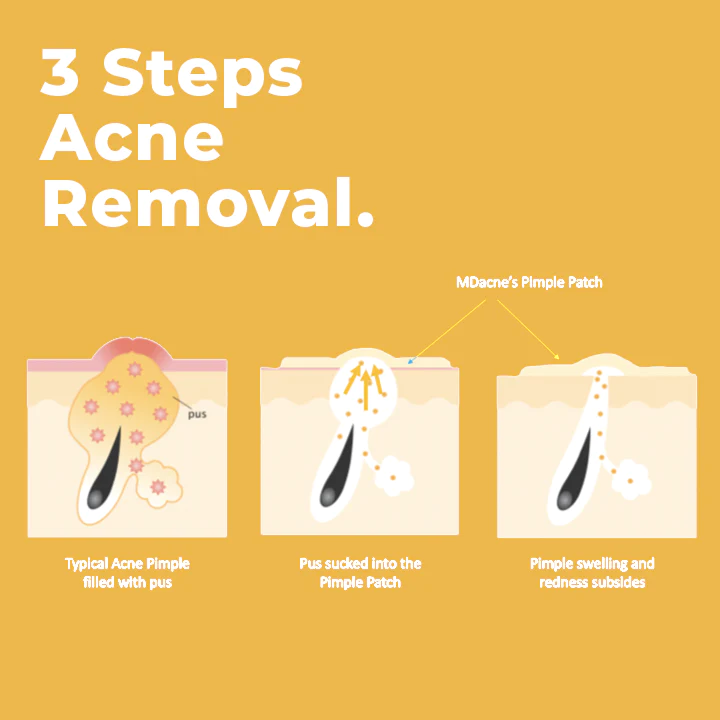 3 Steps Acne Removal.

MDacne's Pimple Patch

pus

Typical Acne Pimple filled with pus

Pus sucked into the Pimple Patch

Pimple swelling and redness subsides