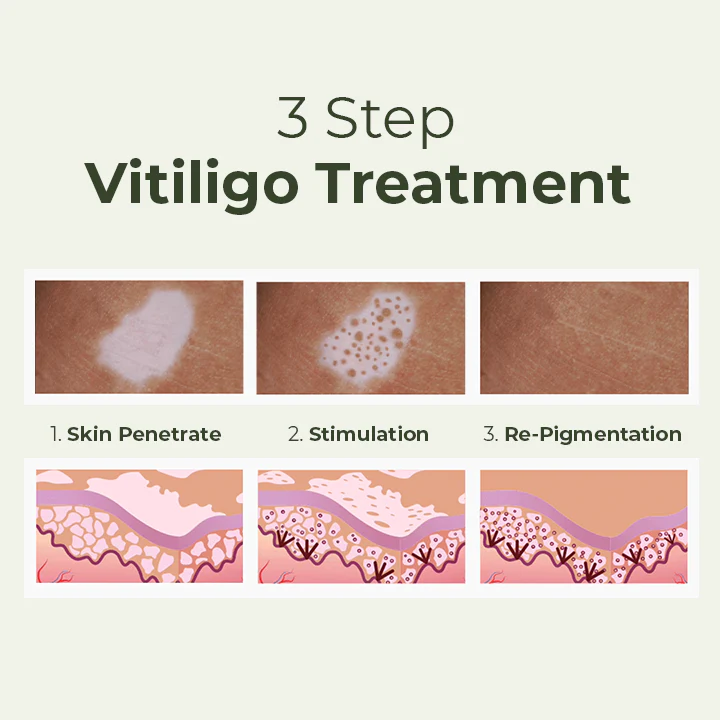 3 Step
Vitiligo Treatment

1. Skin Penetrate

2. Stimulation

3. Re-Pigmentation