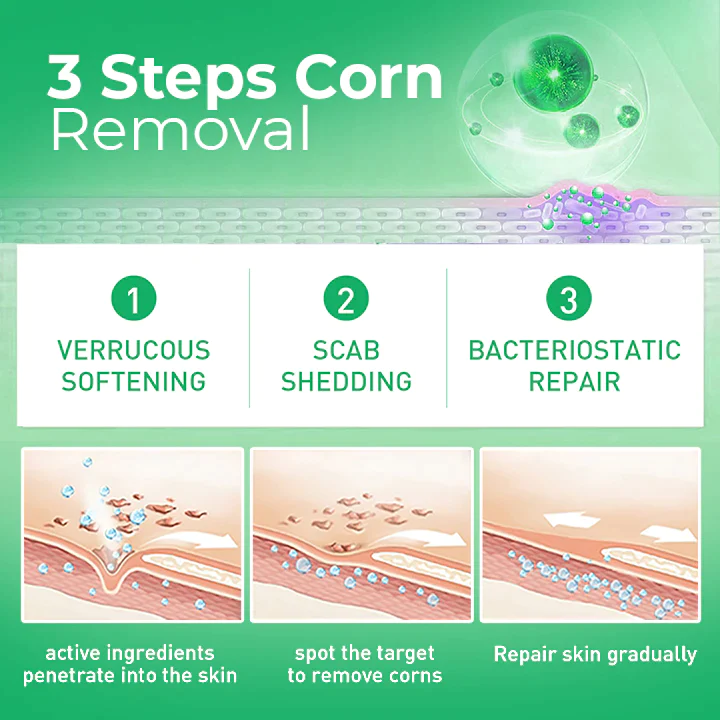 3 Steps Corn
Removal

1
VERRUCOUS SOFTENING

2
SCAB SHEDDING

3
BACTERIOSTATIC REPAIR

active ingredients penetrate into the skin

spot the target to remove corns

Repair skin gradually