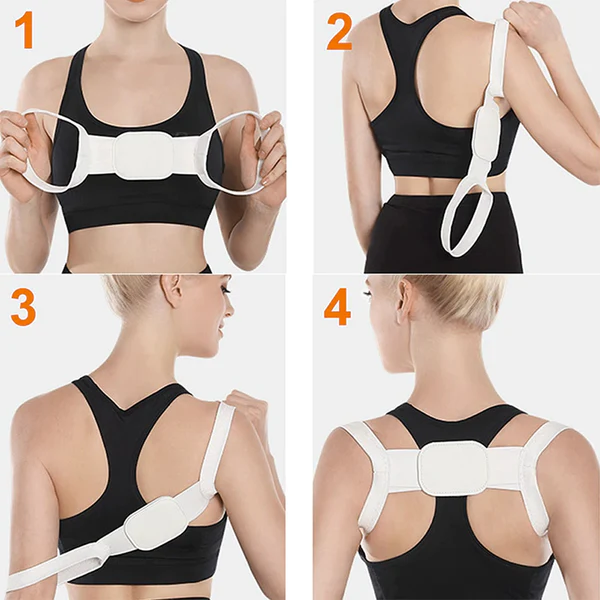 1

2

3

4