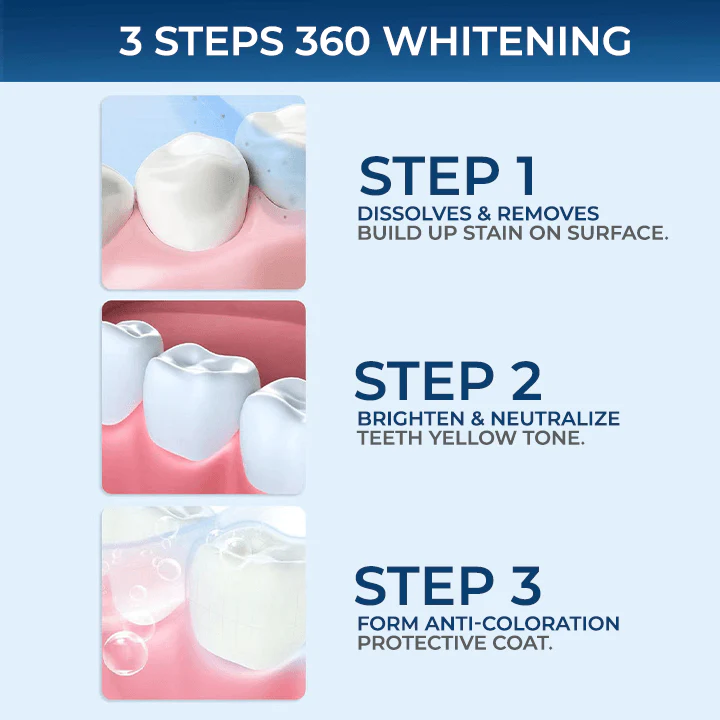 3 STEPS 360 WHITENING

STEP 1

DISSOLVES & REMOVES BUILD UP STAIN ON SURFACE.

STEP 2

BRIGHTEN & NEUTRALIZE TEETH YELLOW TONE.

STEP 3

FORM ANTI-COLORATION PROTECTIVE COAT.